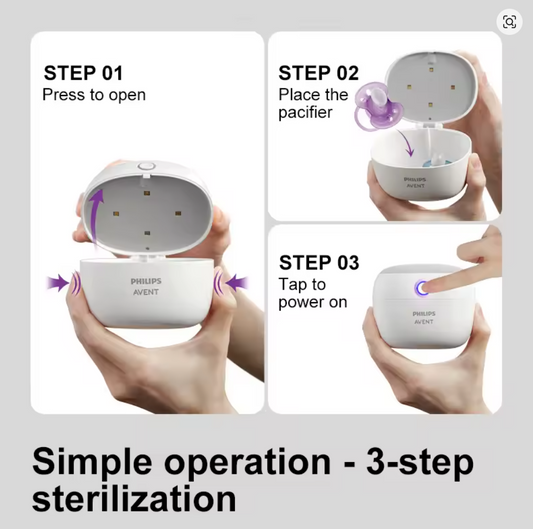 STEP 01
Press to open

PHILIPS
AVENT

STEP 02
Place the pacifier

PHILIPS
AVENT

STEP 03
Tap to power on

PHILIPS
AVENT

Simple operation - 3-step sterilization